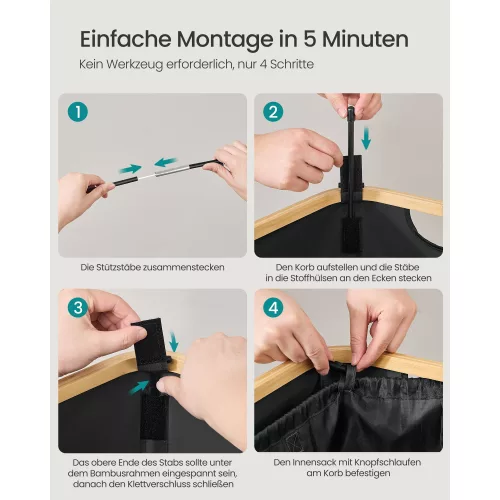 Einfache Montage in 5 Minuten

Kein Werkzeug erforderlich, nur 4 Schritte

1

Die Stützstäbe zusammenstecken

2

Den Korb aufstellen und die Stäbe in die Stoffhülsen an den Ecken stecken

3

Das obere Ende des Stabs sollte unter dem Bambusrahmen eingespannt sein, danach den Klettverschluss schließen

4

Den Innensack mit Knopfschlaufen am Korb befestigen