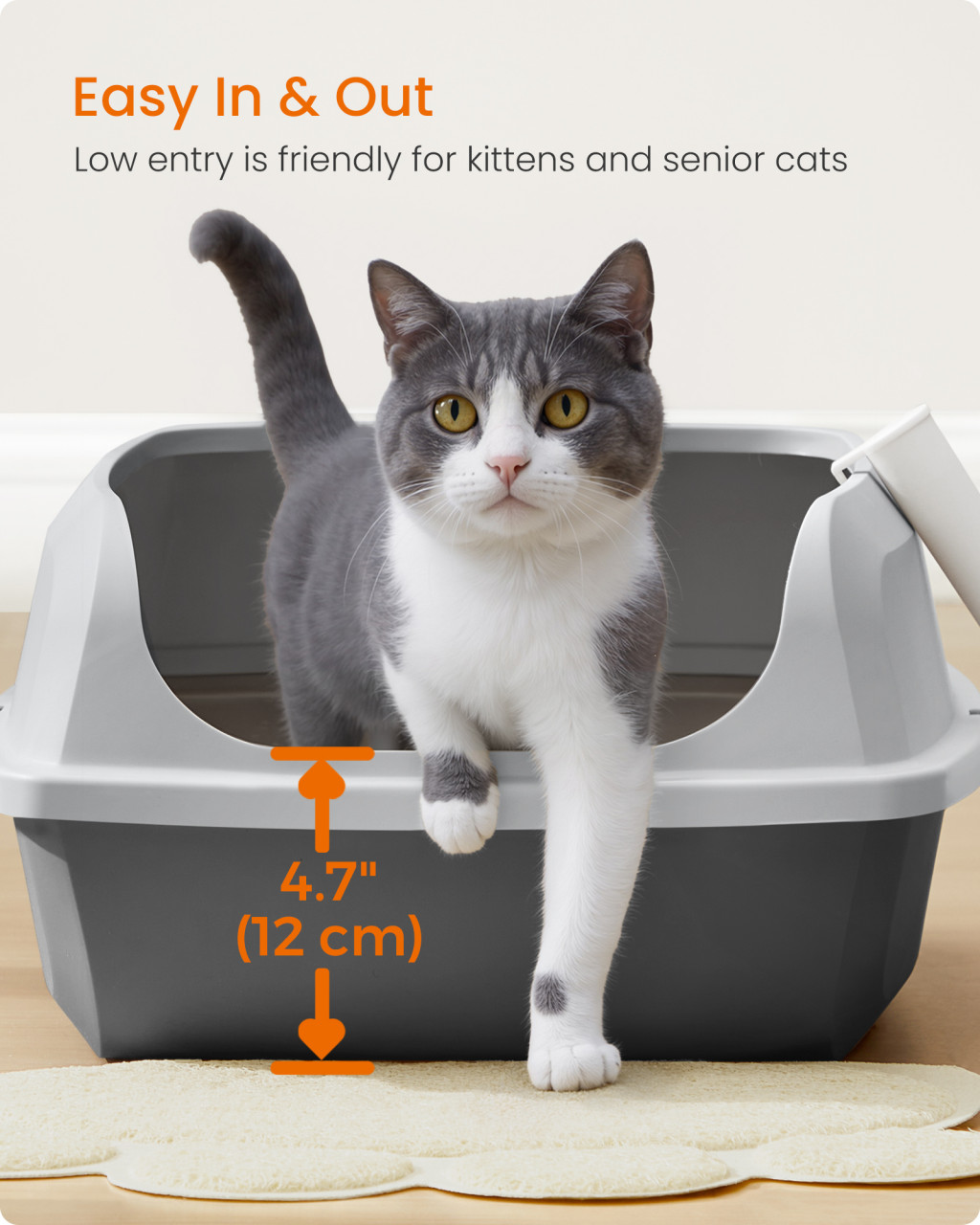 Easy In & Out
Low entry is friendly for kittens and senior cats

4.7"
(12 cm)