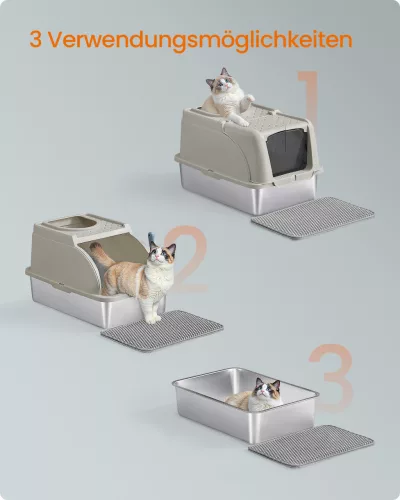 3 Verwendungsmöglichkeiten

1

2

3