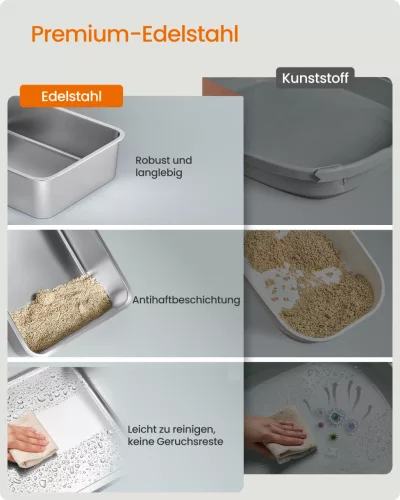 Premium-Edelstahl

Edelstahl

Kunststoff

Robust und langlebig

Antihaftbeschichtung

Leicht zu reinigen, keine Geruchsreste