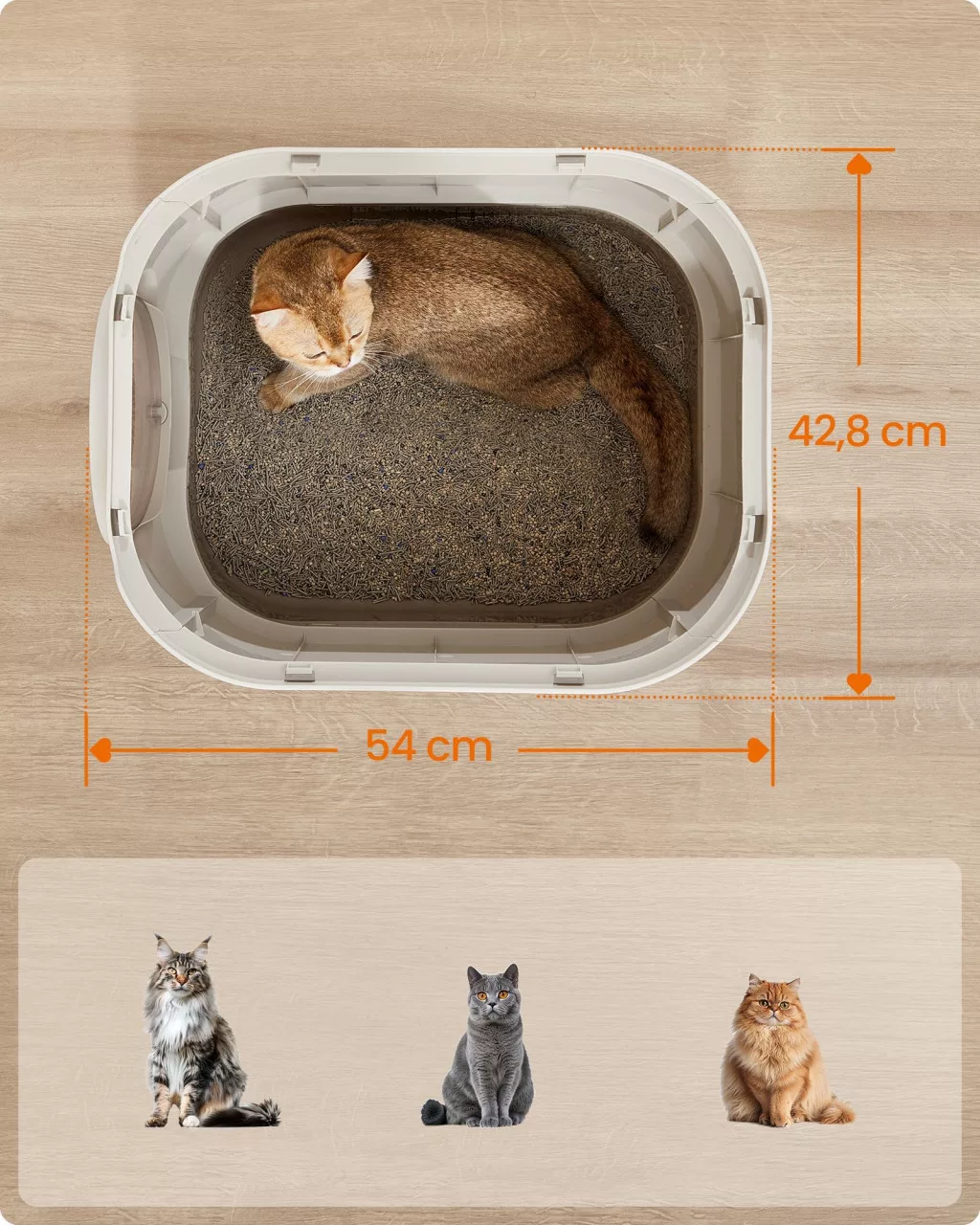 42,8 cm

54 cm