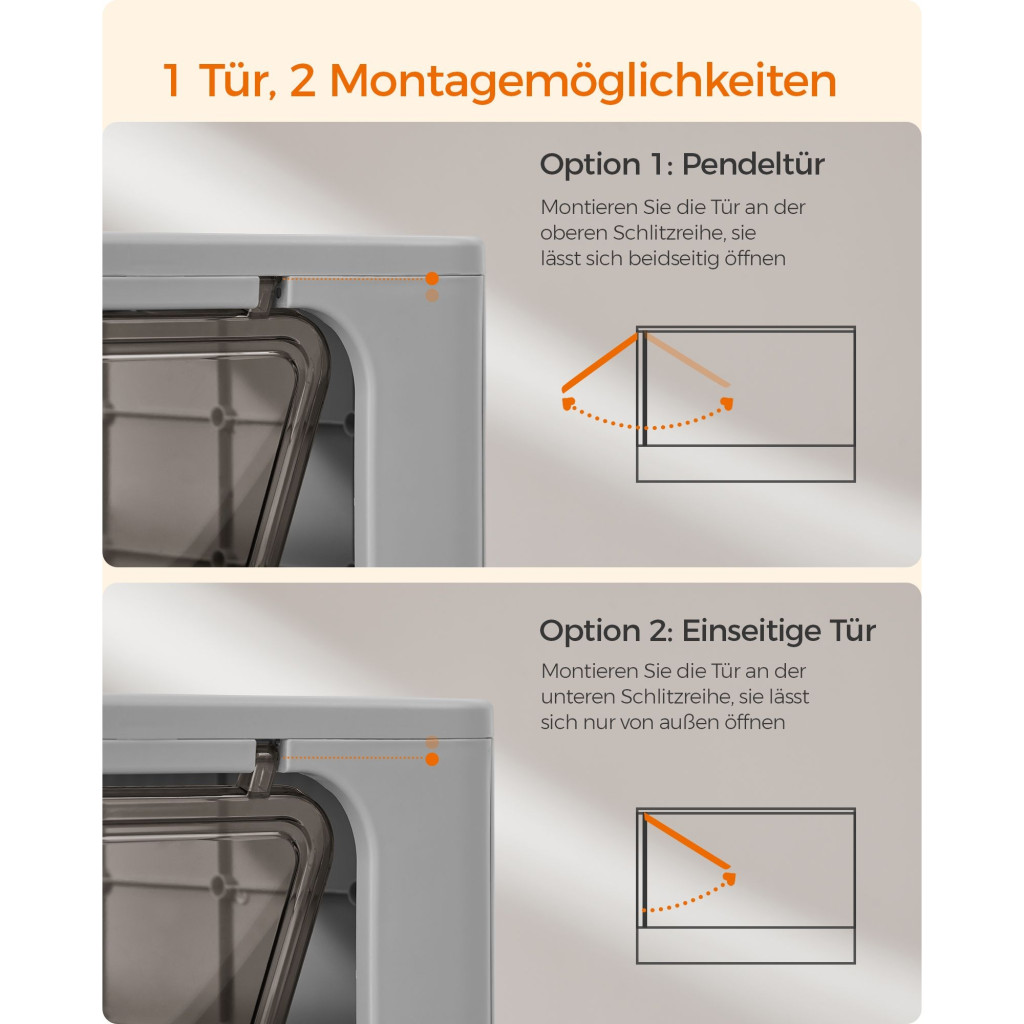 1 Tür, 2 Montagemöglichkeiten

Option 1: Pendeltür

Montieren Sie die Tür an der oberen Schlitzreihe, sie lässt sich beidseitig öffnen

Option 2: Einseitige Tür

Montieren Sie die Tür an der unteren Schlitzreihe, sie lässt sich nur von außen öffnen