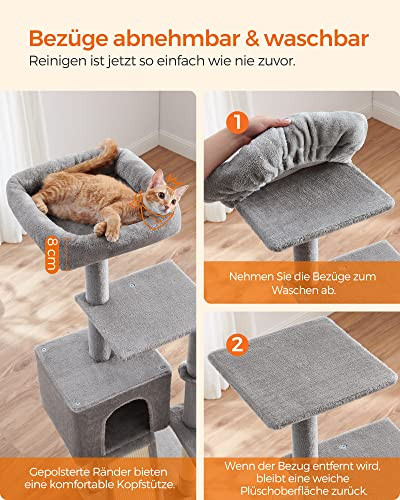 Bezüge abnehmbar & waschbar
Reinigen ist jetzt so einfach wie nie zuvor.

8 cm

Gepolsterte Ränder bieten eine komfortable Kopfstütze.

1

Nehmen Sie die Bezüge zum Waschen ab.

2

Wenn der Bezug entfernt wird, bleibt eine weiche Plüschoberfläche zurück.