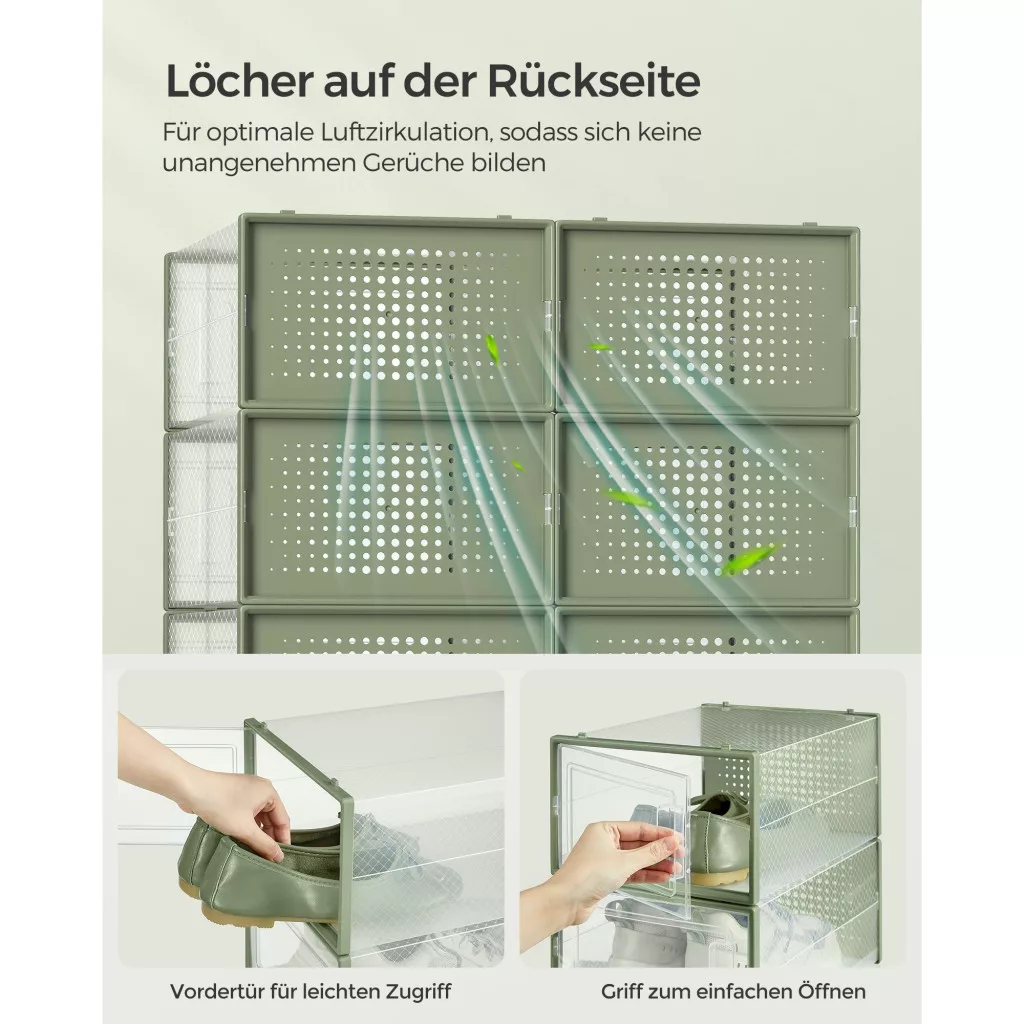 Löcher auf der Rückseite

Für optimale Luftzirkulation, sodass sich keine unangenehmen Gerüche bilden

Vordertür für leichten Zugriff

Griff zum einfachen Öffnen