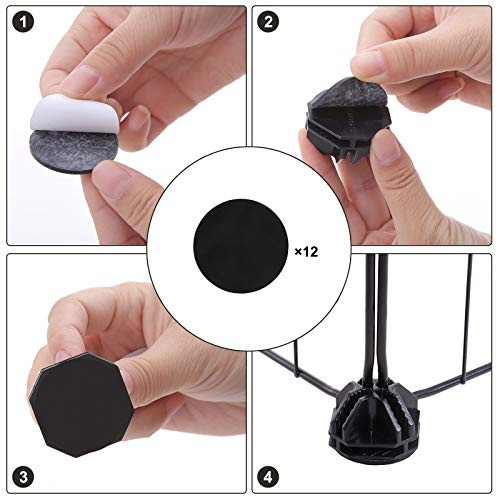 1

2

×12

3

4