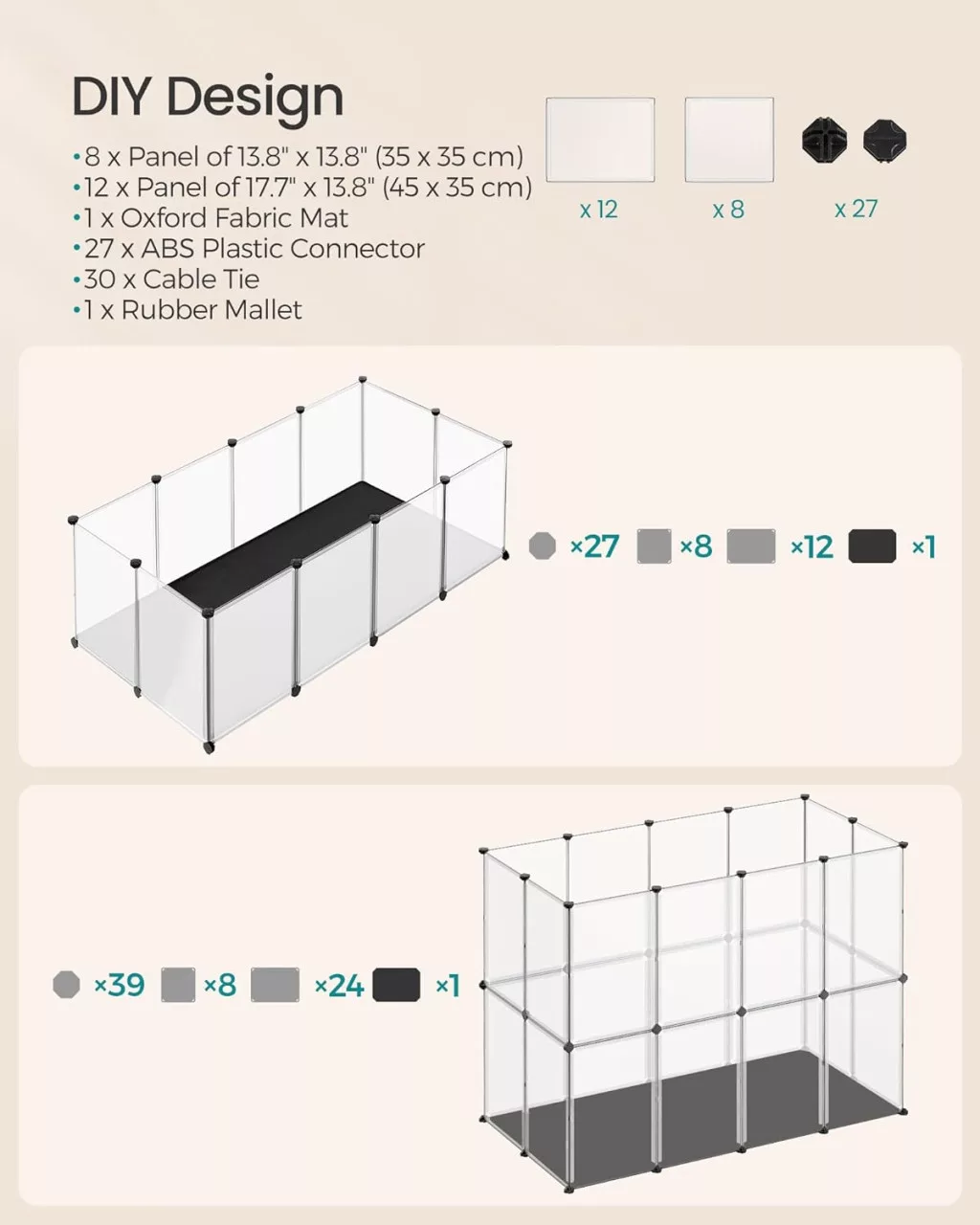 DIY Design

•8 x Panel of 13.8" x 13.8" (35 x 35 cm)
•12 x Panel of 17.7" x 13.8" (45 x 35 cm)
•1 x Oxford Fabric Mat
•27 x ABS Plastic Connector
•30 x Cable Tie
•1 x Rubber Mallet

x 12 x 8 x 27

×27 ×8 ×12 ×1

×39 ×8 ×24 ×1