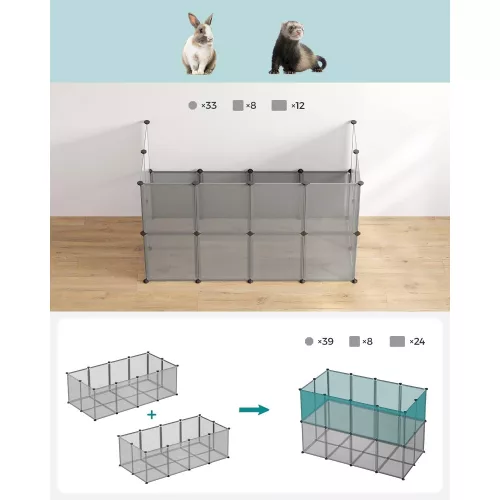 ×33 ×8 ×12

×39 ×8 ×24

+