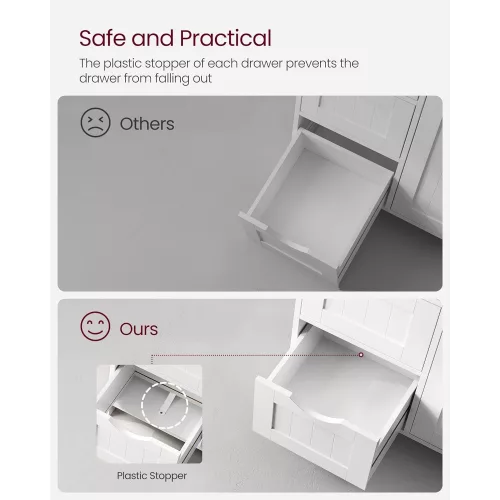 Safe and Practical

The plastic stopper of each drawer prevents the drawer from falling out

Others

Ours

Plastic Stopper