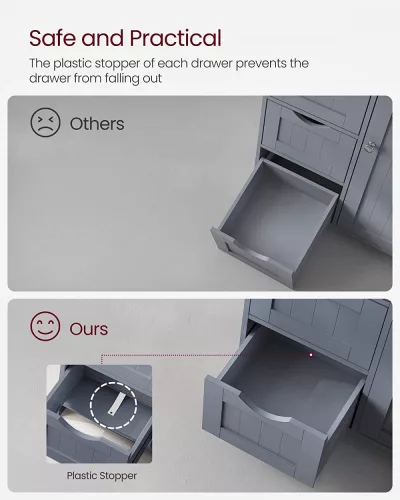 Safe and Practical

The plastic stopper of each drawer prevents the drawer from falling out

Others

Ours

Plastic Stopper