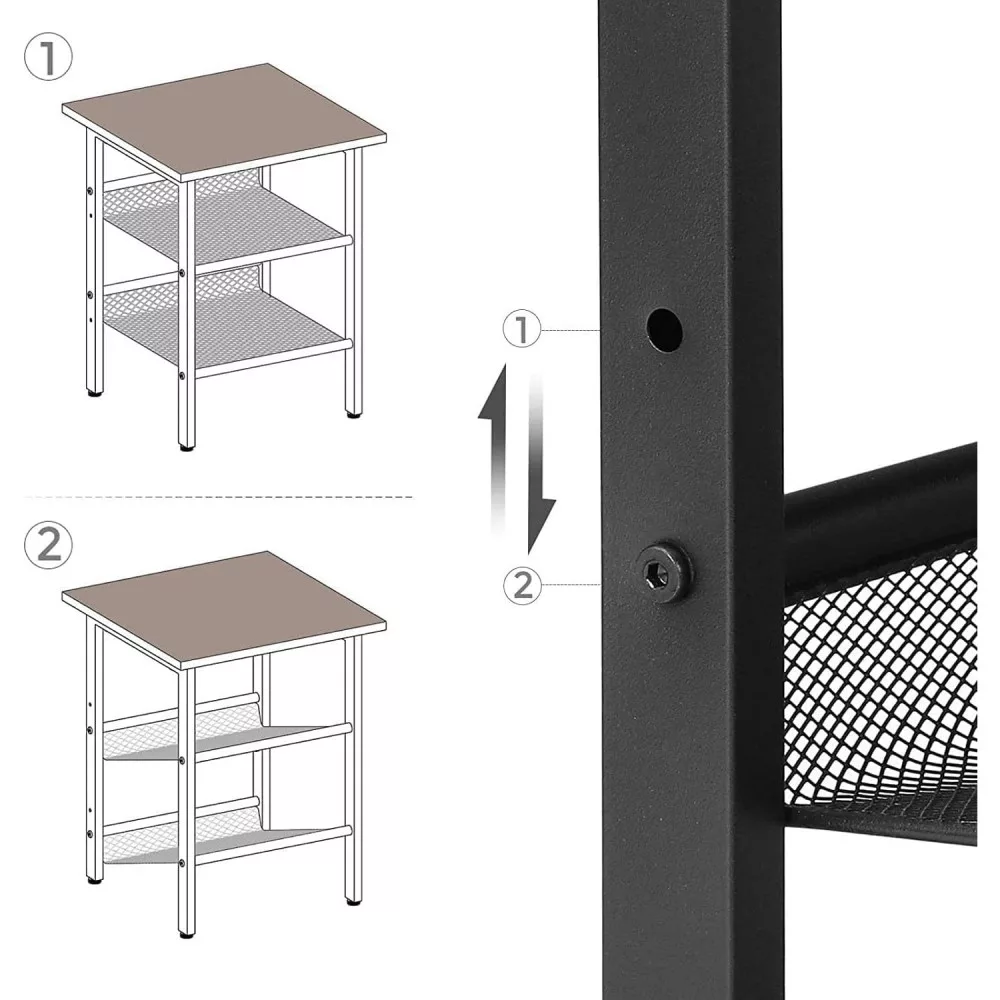 ①
②
①
②