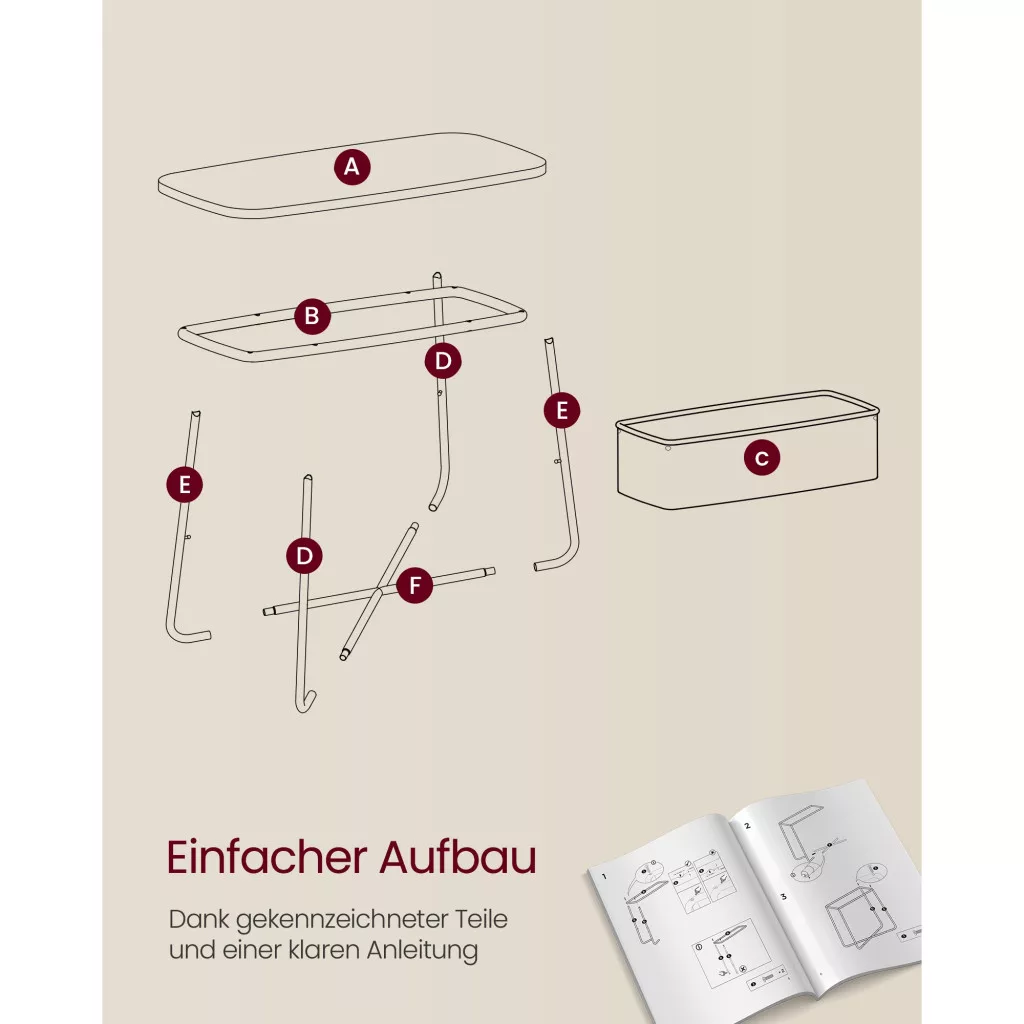 A

B

D

E

C

E

D

F

Einfacher Aufbau

Dank gekennzeichneter Teile und einer klaren Anleitung

1

2

3