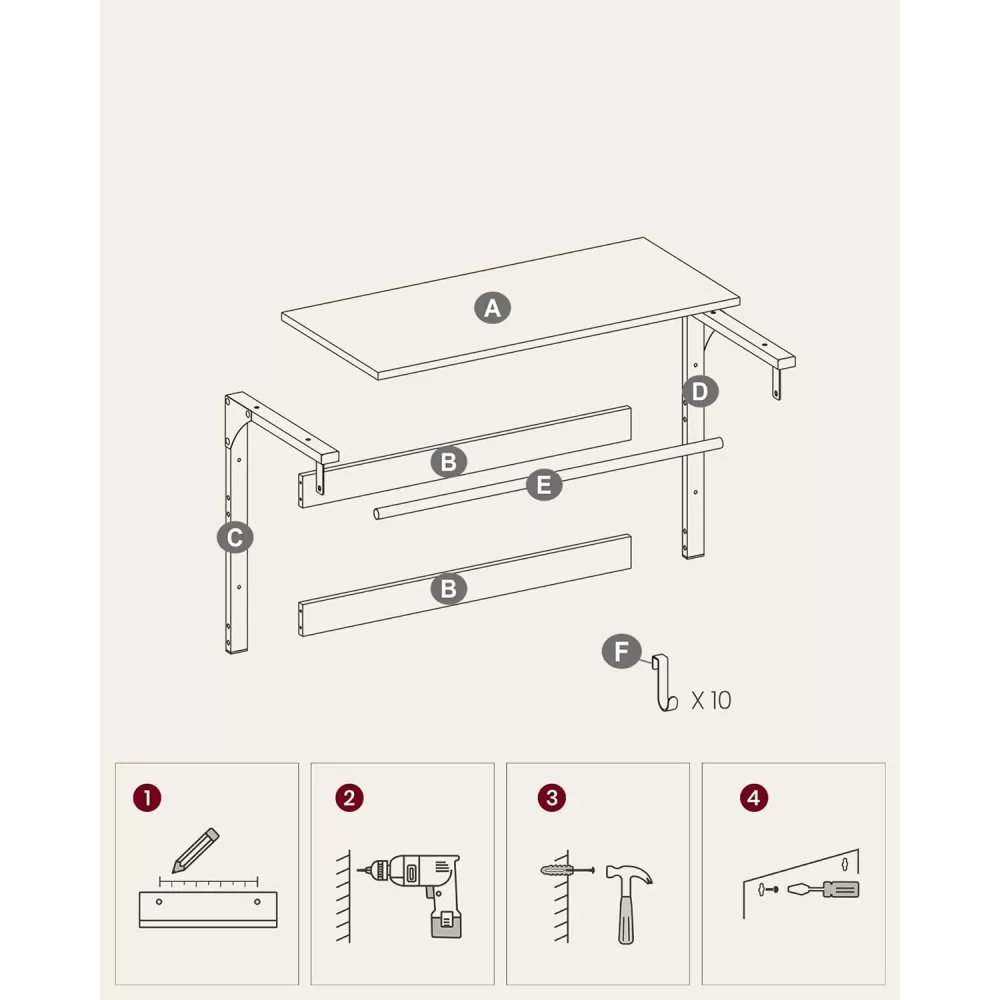 A
D
B
E
C
B
F
X 10
1
2
3
4