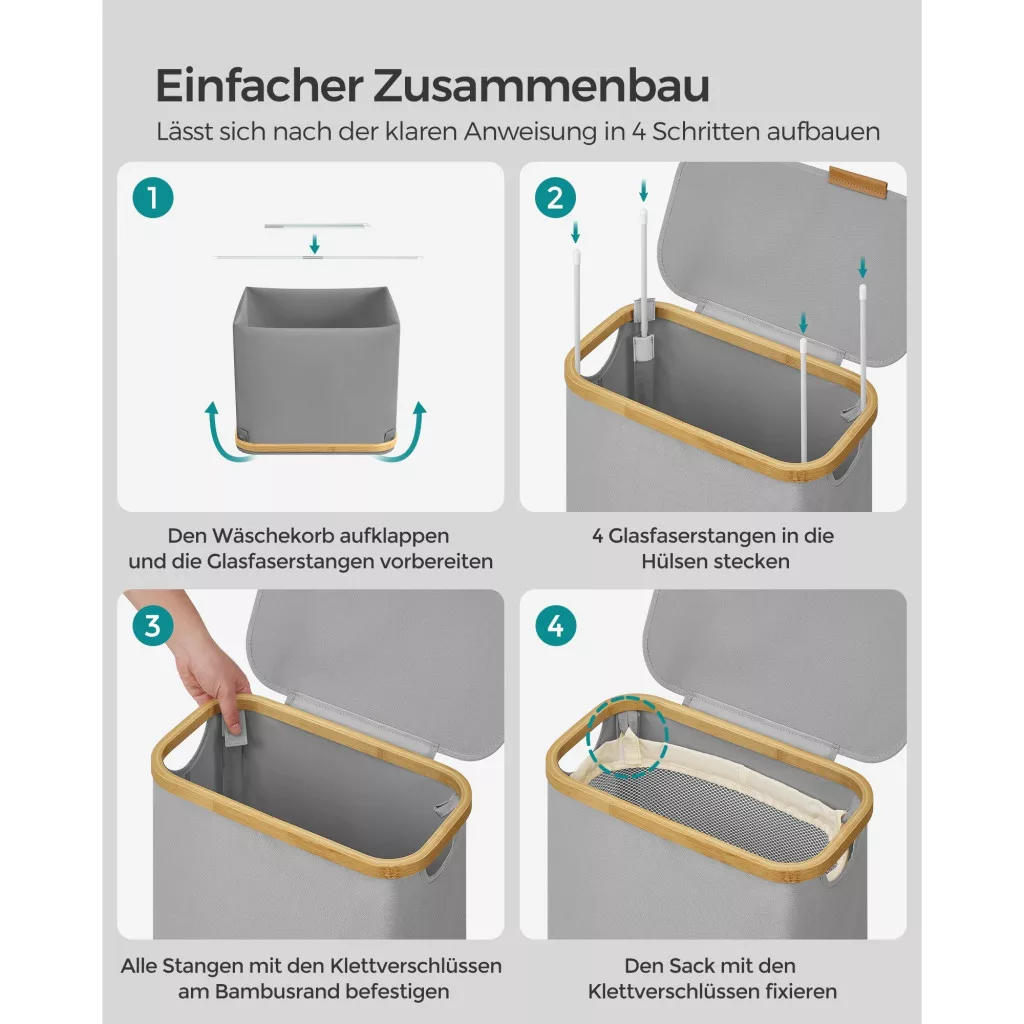 Einfacher Zusammenbau

Lässt sich nach der klaren Anweisung in 4 Schritten aufbauen

1

Den Wäschekorb aufklappen und die Glasfaserstangen vorbereiten

2

4 Glasfaserstangen in die Hülsen stecken

3

Alle Stangen mit den Klettverschlüssen am Bambusrand befestigen

4

Den Sack mit den Klettverschlüssen fixieren