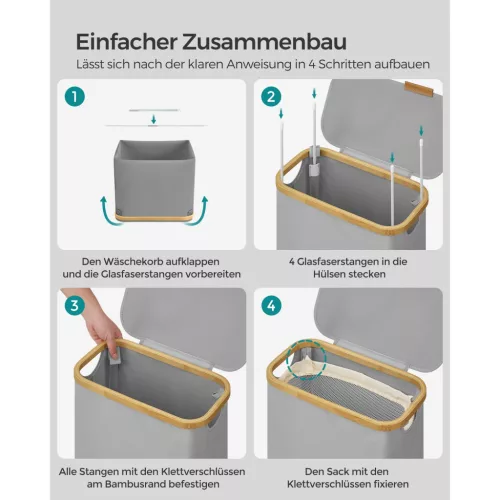 Einfacher Zusammenbau

Lässt sich nach der klaren Anweisung in 4 Schritten aufbauen

1

Den Wäschekorb aufklappen und die Glasfaserstangen vorbereiten

2

4 Glasfaserstangen in die Hülsen stecken

3

Alle Stangen mit den Klettverschlüssen am Bambusrand befestigen

4

Den Sack mit den Klettverschlüssen fixieren