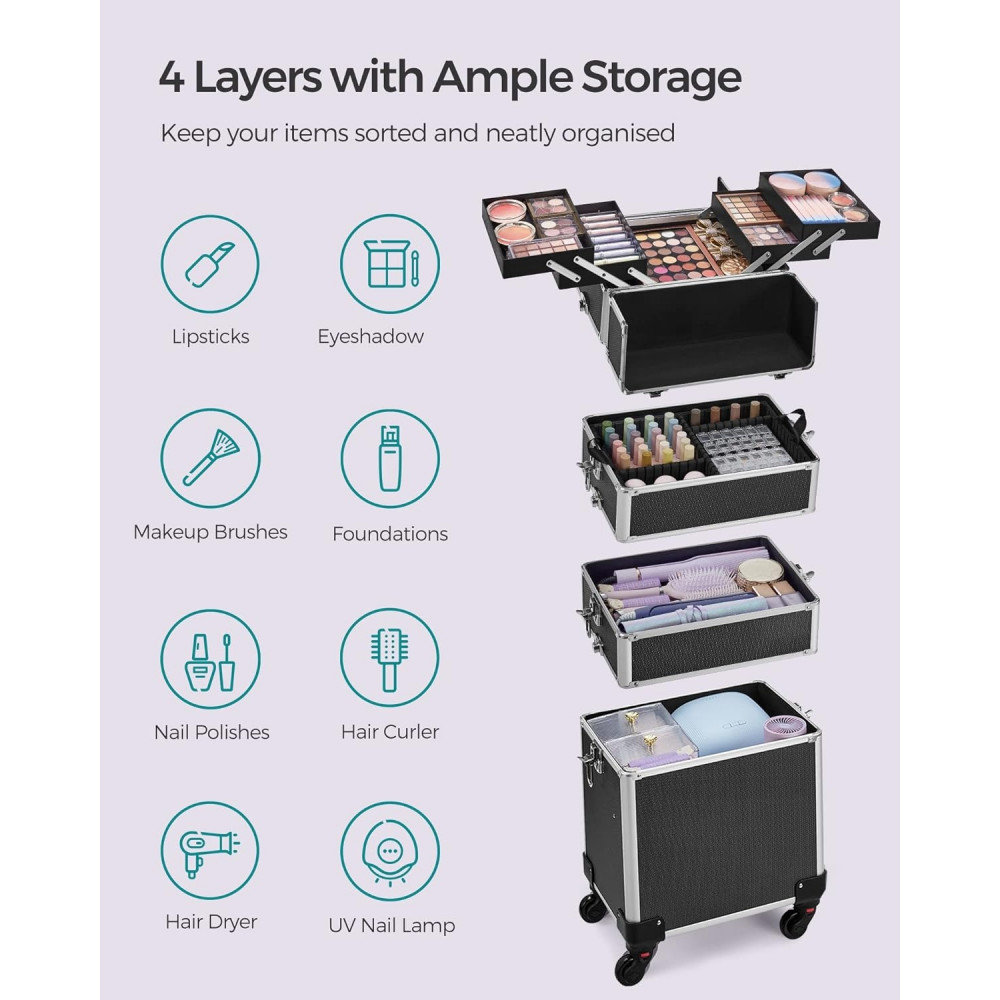 4 Layers with Ample Storage

Keep your items sorted and neatly organised

Lipsticks

Eyeshadow

Makeup Brushes

Foundations

Nail Polishes

Hair Curler

Hair Dryer

UV Nail Lamp