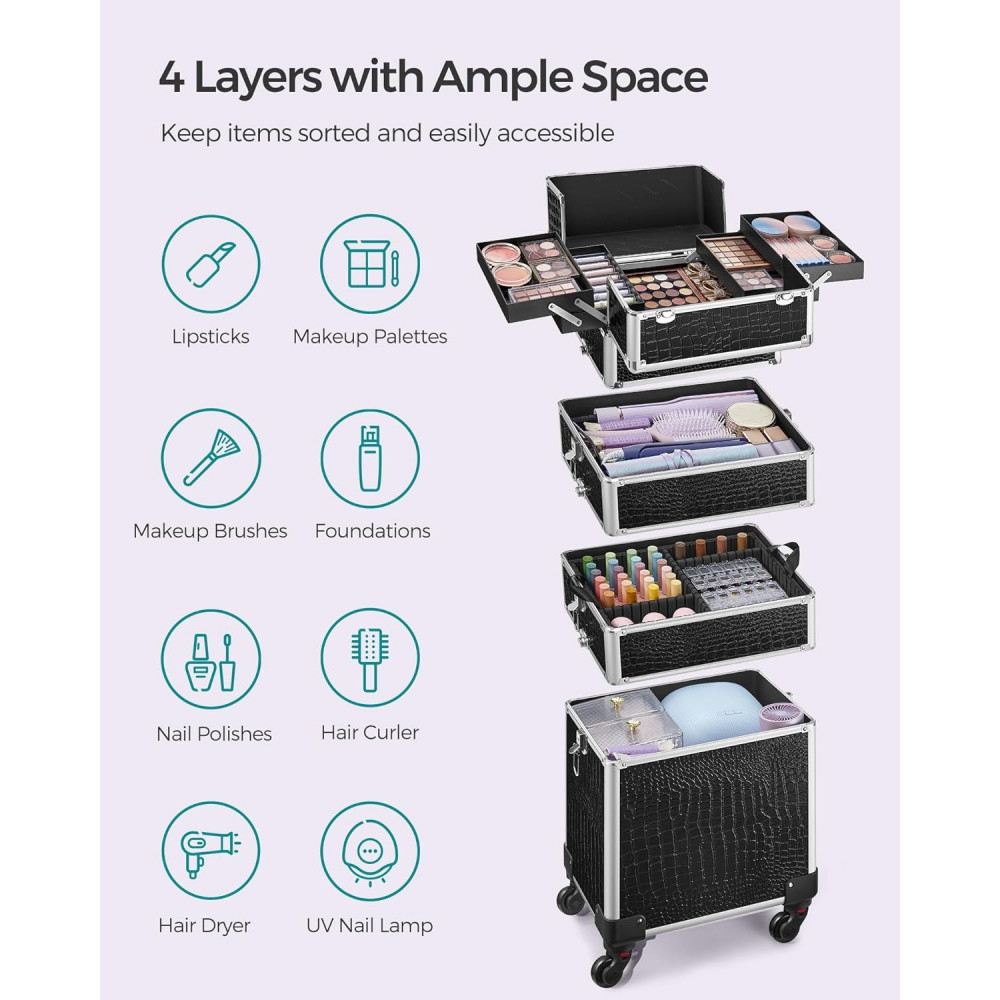 4 Layers with Ample Space

Keep items sorted and easily accessible

Lipsticks

Makeup Palettes

Makeup Brushes

Foundations

Nail Polishes

Hair Curler

Hair Dryer

UV Nail Lamp