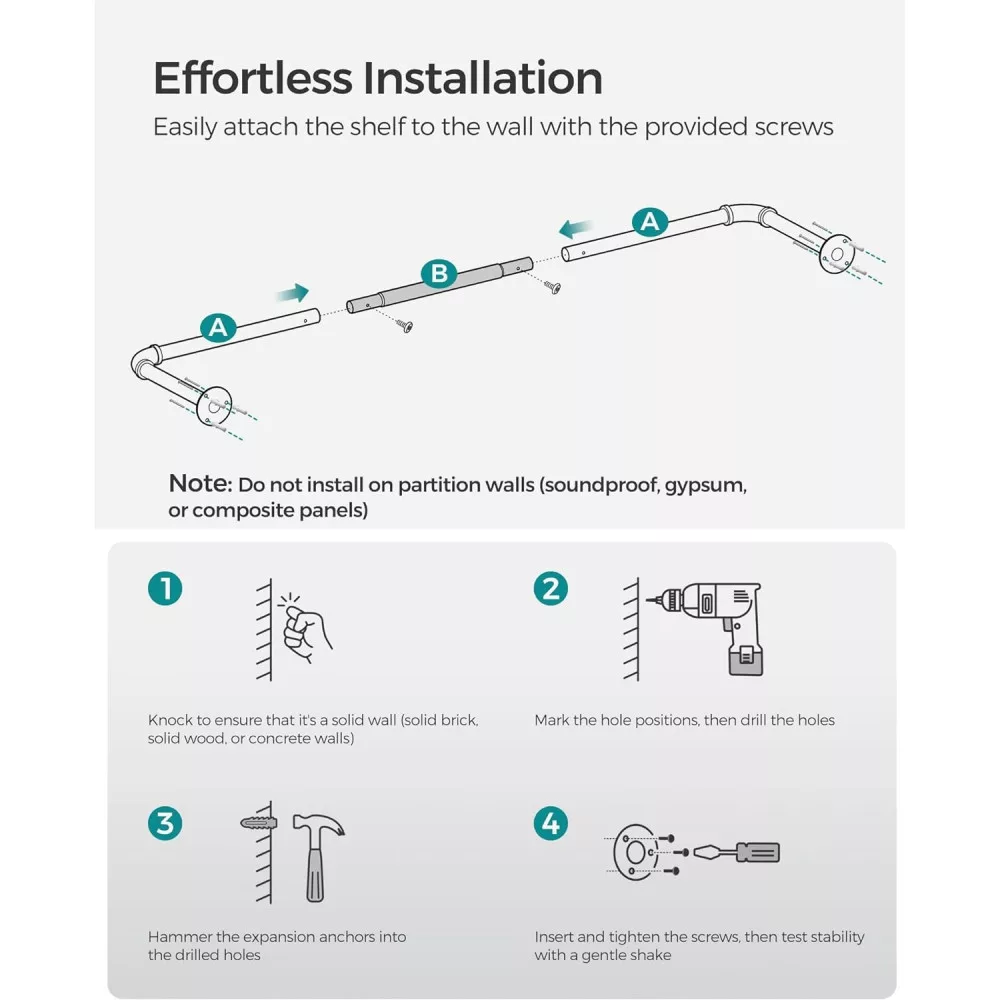 Effortless Installation

Easily attach the shelf to the wall with the provided screws

A

B

A

Note: Do not install on partition walls (soundproof, gypsum, or composite panels)

1

Knock to ensure that it's a solid wall (solid brick, solid wood, or concrete walls)

2

Mark the hole positions, then drill the holes

3

Hammer the expansion anchors into the drilled holes

4

Insert and tighten the screws, then test stability with a gentle shake