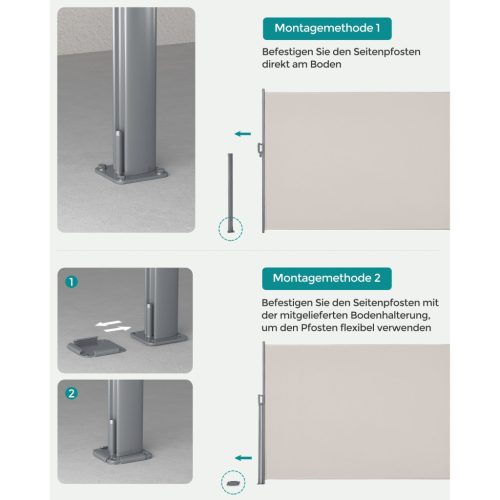 Montagemethode 1

Befestigen Sie den Seitenpfosten direkt am Boden

1

2

Montagemethode 2

Befestigen Sie den Seitenpfosten mit der mitgelieferten Bodenhalterung, um den Pfosten flexibel verwenden