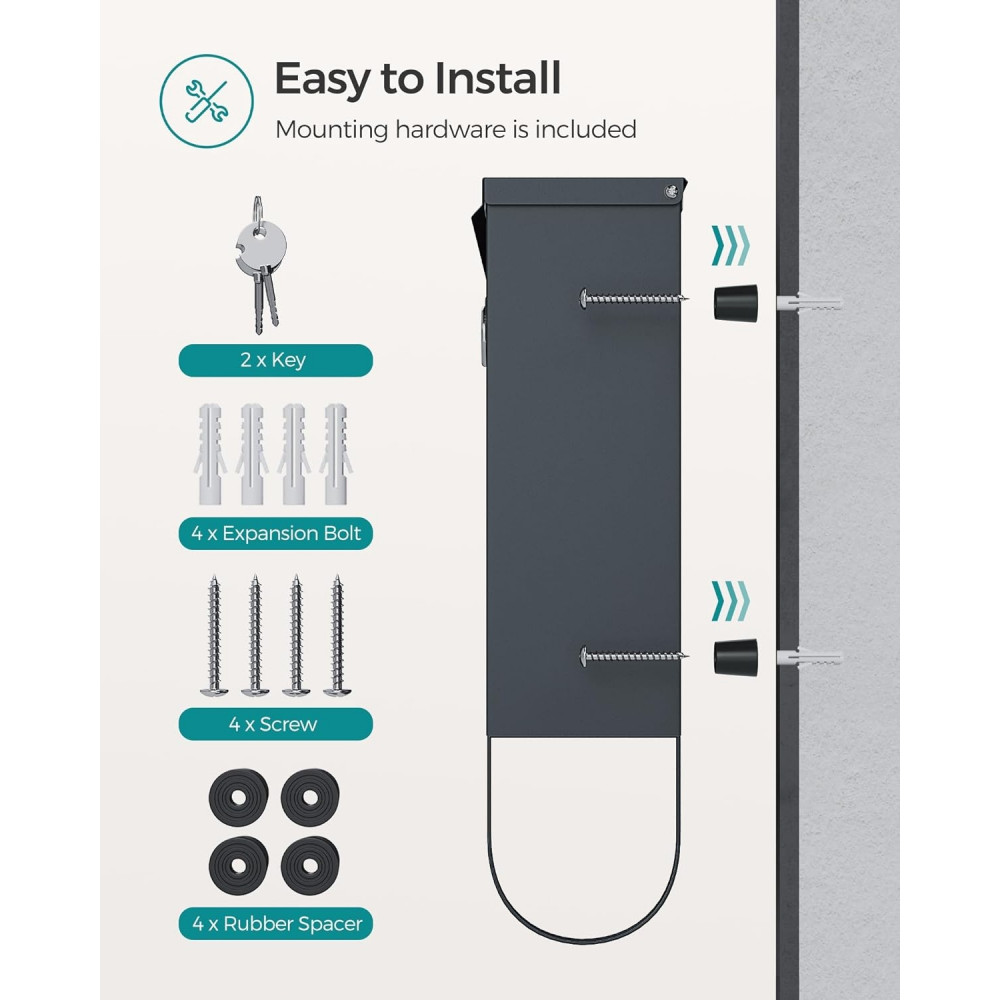 Easy to Install
Mounting hardware is included

2 x Key

4 x Expansion Bolt

4 x Screw

4 x Rubber Spacer