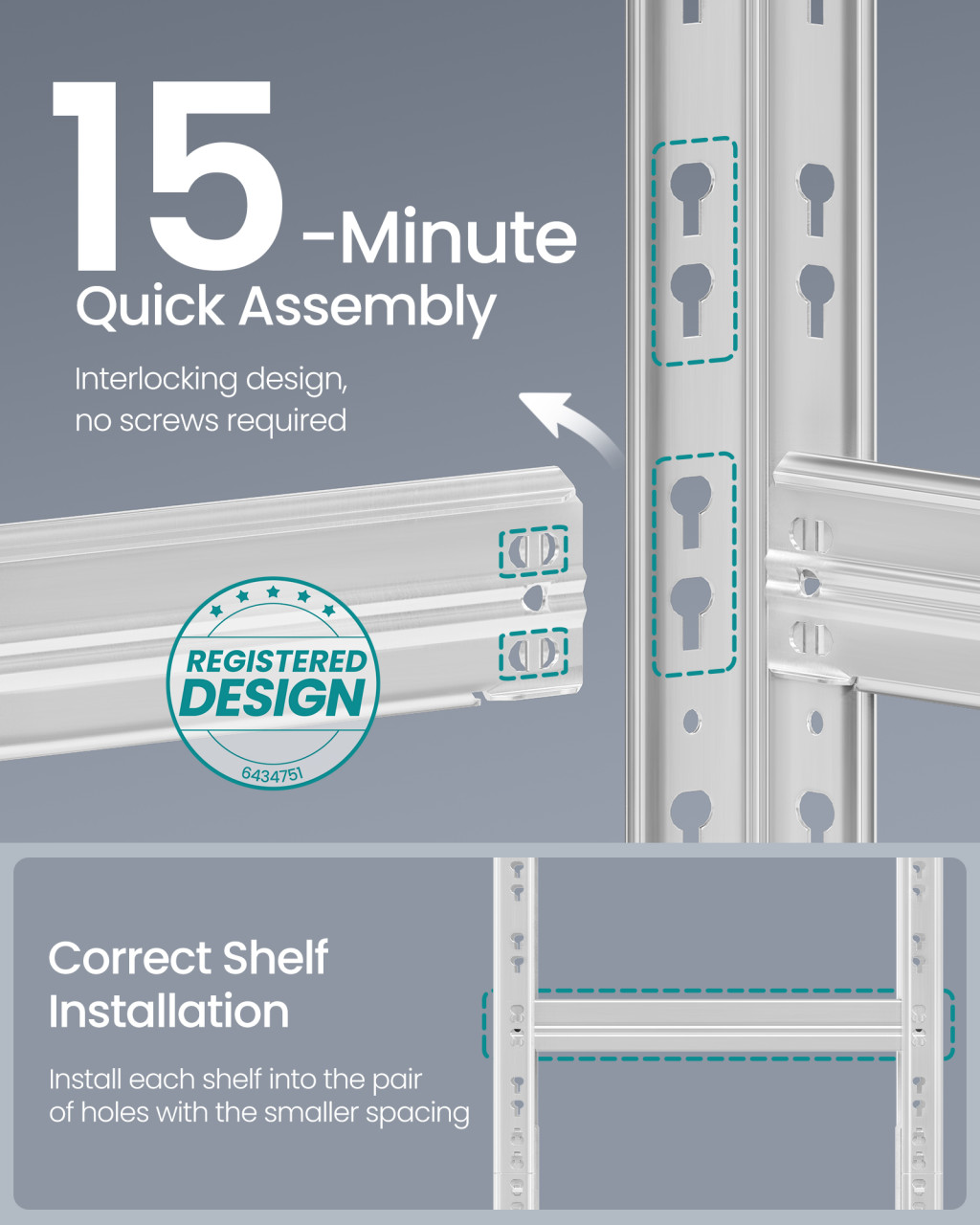 15-Minute
Quick Assembly

Interlocking design, no screws required

REGISTERED DESIGN
6434751

Correct Shelf Installation

Install each shelf into the pair of holes with the smaller spacing