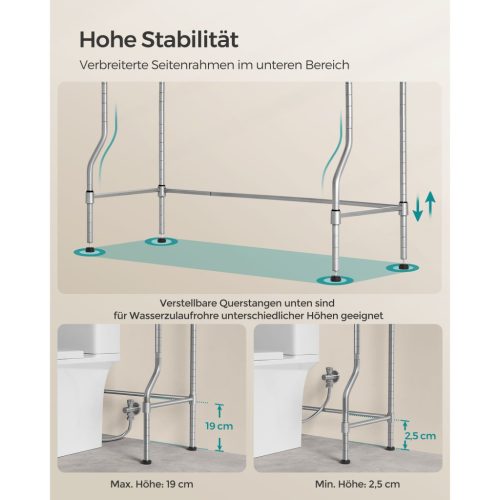 Hohe Stabilität

Verbreiterte Seitenrahmen im unteren Bereich

Verstellbare Querstangen unten sind für Wasserzulaufrohre unterschiedlicher Höhen geeignet

19 cm

2,5 cm

Max. Höhe: 19 cm

Min. Höhe: 2,5 cm