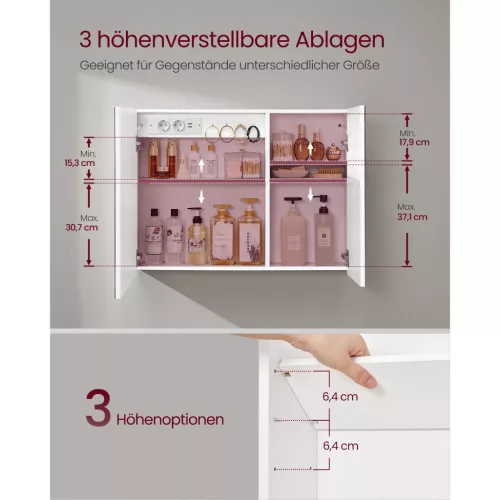 3 höhenverstellbare Ablagen

Geeignet für Gegenstände unterschiedlicher Größe

Min.
15,3 cm

Max.
30,7 cm

Min.
17,9 cm

Max.
37,1 cm

3 Höhenoptionen

6,4 cm

6,4 cm