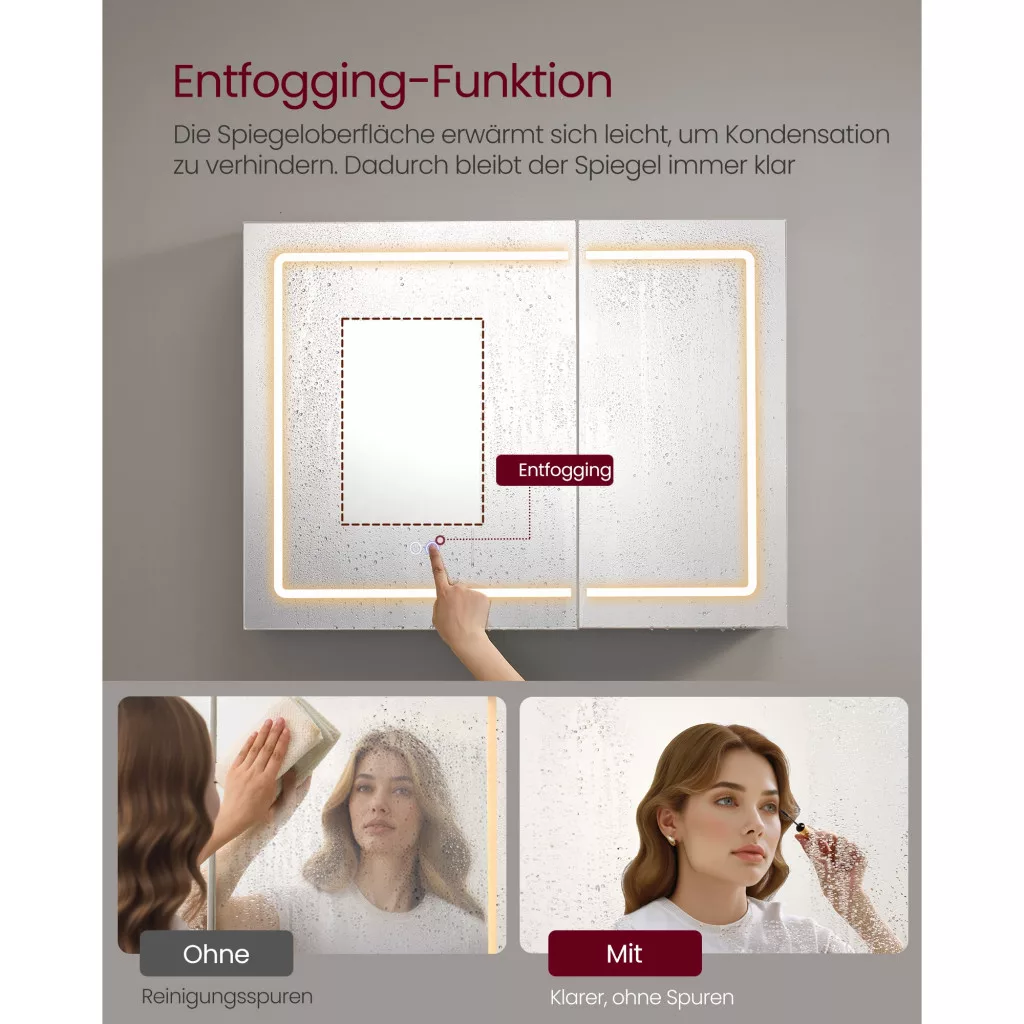 Entfogging-Funktion

Die Spiegeloberfläche erwärmt sich leicht, um Kondensation zu verhindern. Dadurch bleibt der Spiegel immer klar

Entfogging

Ohne

Reinigungsspuren

Mit

Klarer, ohne Spuren